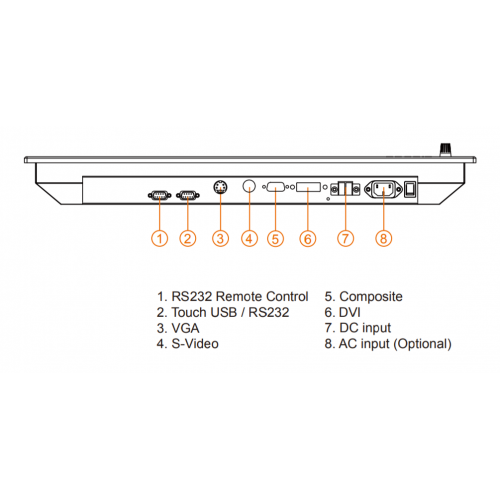 1 2 3 4 5 6 7 8

1. RS232 Remote Control
2. Touch USB / RS232
3. VGA
4. S-Video

5. Composite
6. DVI
7. DC input
8. AC input (Optional)